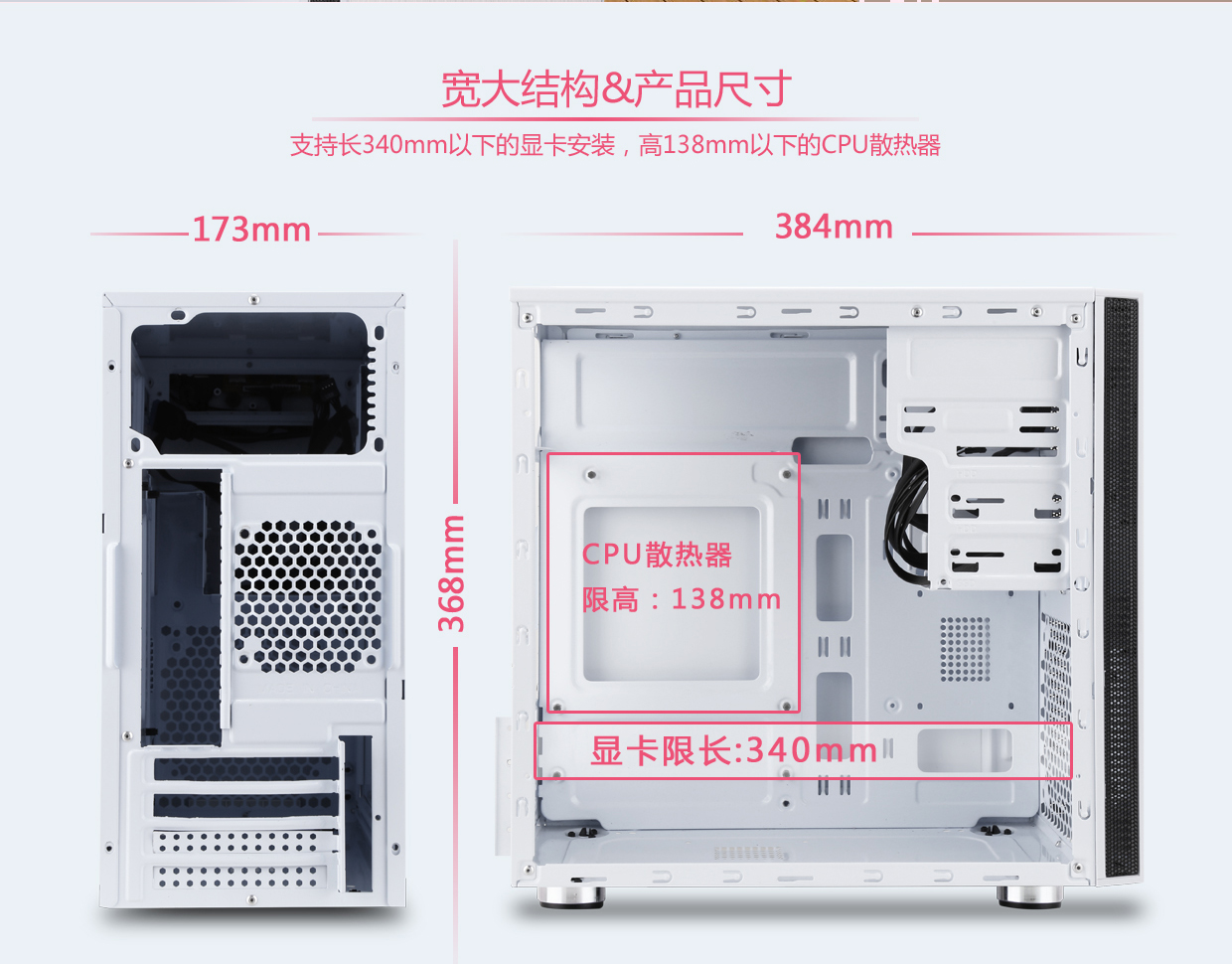 宽大结构&产品尺寸

支持长340mm以下的显卡安装，高138mm以下的CPU散热器

173mm

384mm

368mm

CPU散热器
限高：138mm

显卡限长:340mm